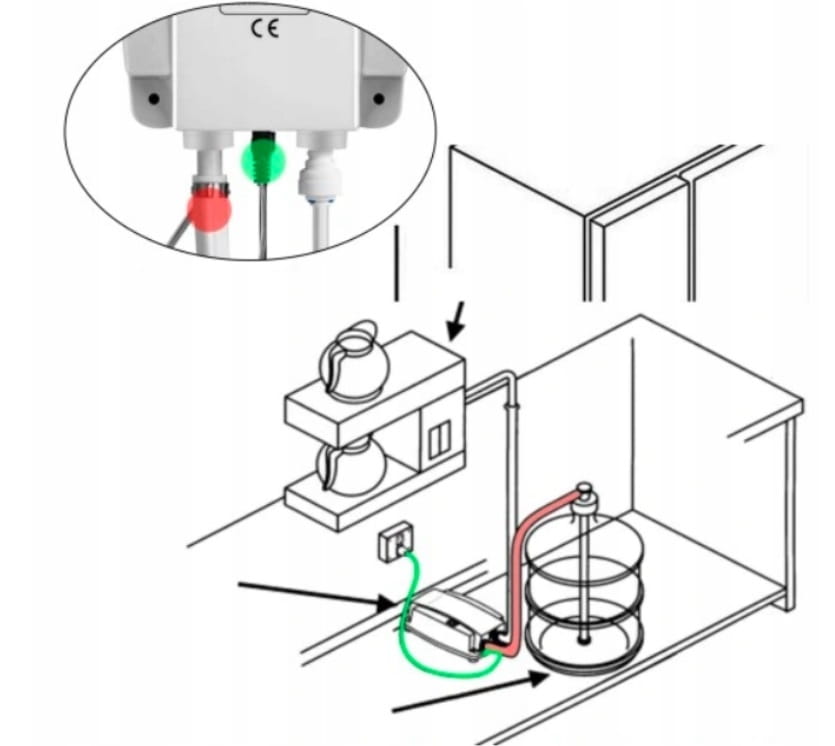 CE